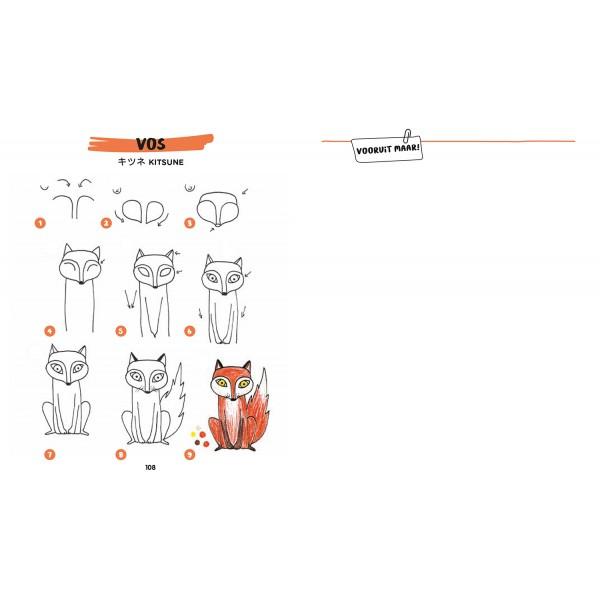 VOS

キツネ KITSUNE

1

2

3

4

5

6

7

8

9

108

VOORUIT MAAR!