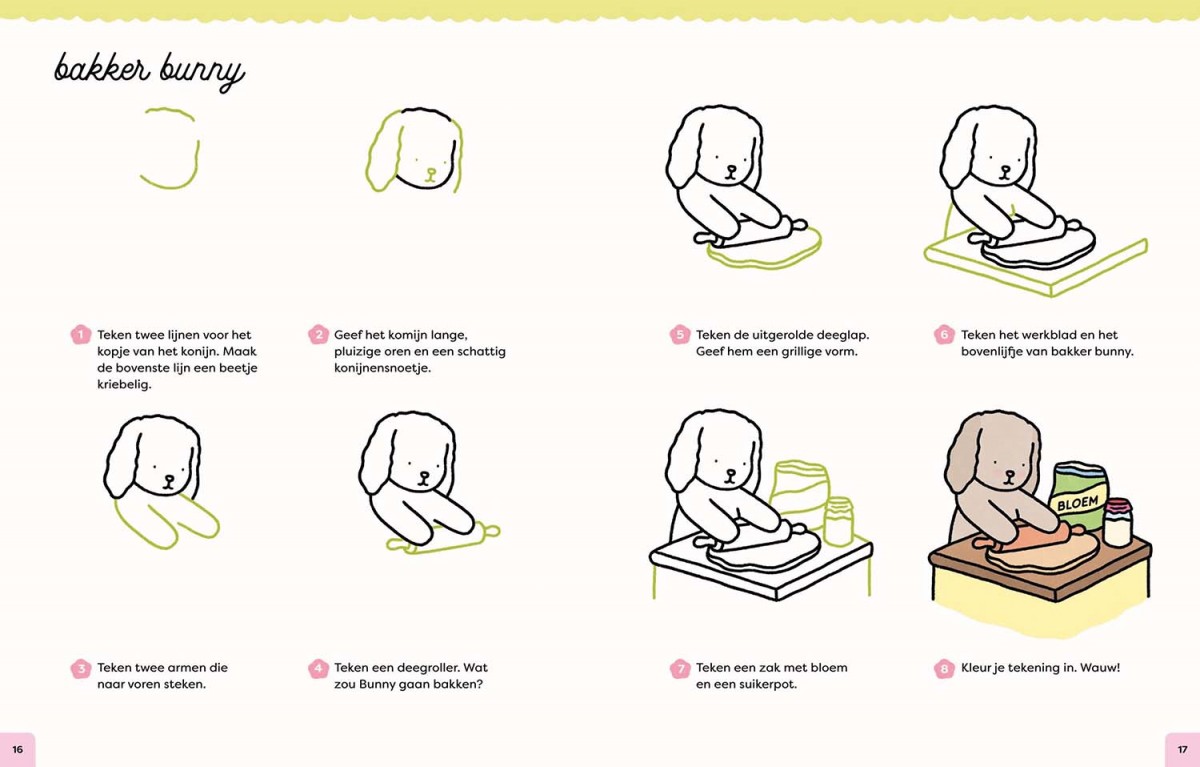 bakker bunny

1 Teken twee lijnen voor het kopje van het konijn. Maak de bovenste lijn een beetje kriebelig.

2 Geef het komijn lange, pluizige oren en een schattig konijnensnoetje.

3 Teken twee armen die naar voren steken.

4 Teken een deegroller. Wat zou Bunny gaan bakken?

16

5 Teken de uitgerolde deeglap. Geef hem een grillige vorm.

6 Teken het werkblad en het bovenlijfje van bakker bunny.

BLOEM

7 Teken een zak met bloem en een suikerpot.

8 Kleur je tekening in. Wauw!

17