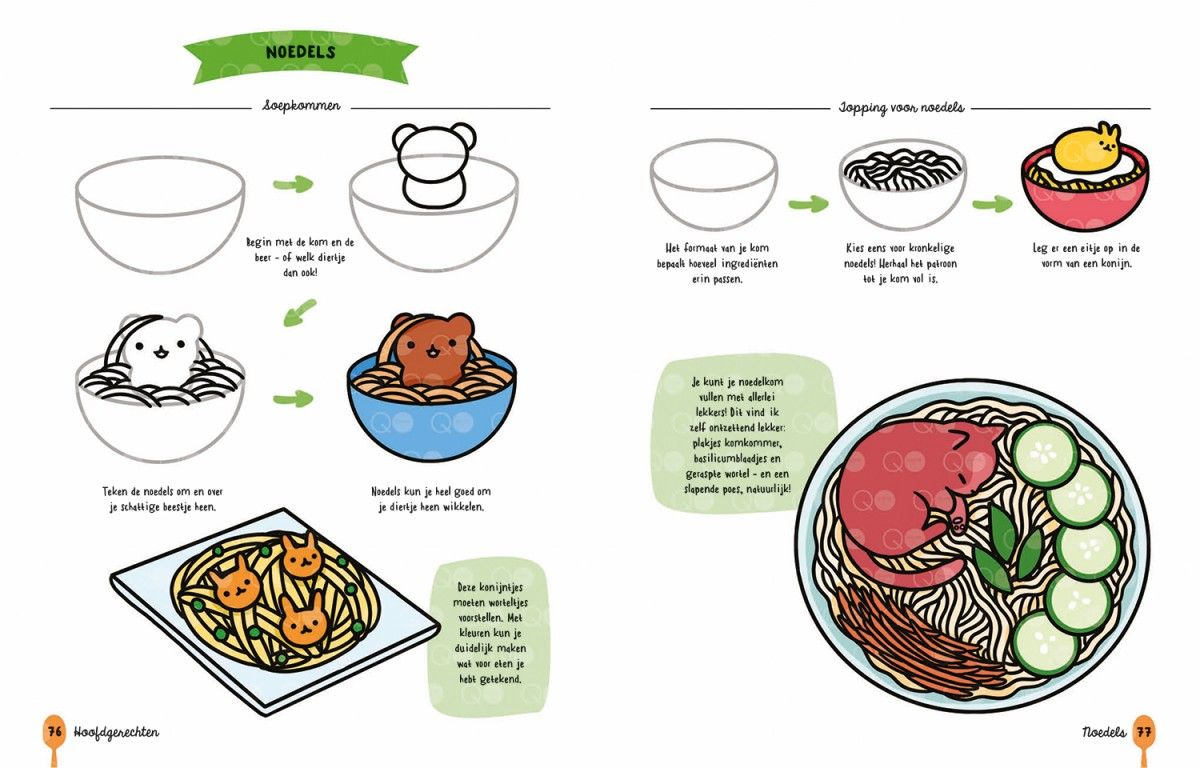 NOEDELS

Soepkommen

Begin met de kom en de beer - of welk diertje dan ook!

Teken de noedels om en over je schattige beestje heen.

Noedels kun je heel goed om je diertje heen wikkelen.

Deze konijntjes moeten worteltjes voorstellen. Met kleuren kun je duidelijk maken wat voor eten je hebt getekend.

76 Hoofdgerechten

Topping voor noedels

Het formaat van je kom bepaalt hoeveel ingrediënten erin passen.

Kies eens voor kronkelige noedels! Herhaal het patroon tot je kom vol is.

Leg er een eitje op in de vorm van een konijn.

Je kunt je noedelkom vullen met allerlei lekkers! Dit vind ik zelf ontzettend lekker: plakjes komkommer, basilicumblaadjes en geraspte wortel - en een slapende poes, natuurlijk!

Noedels 77