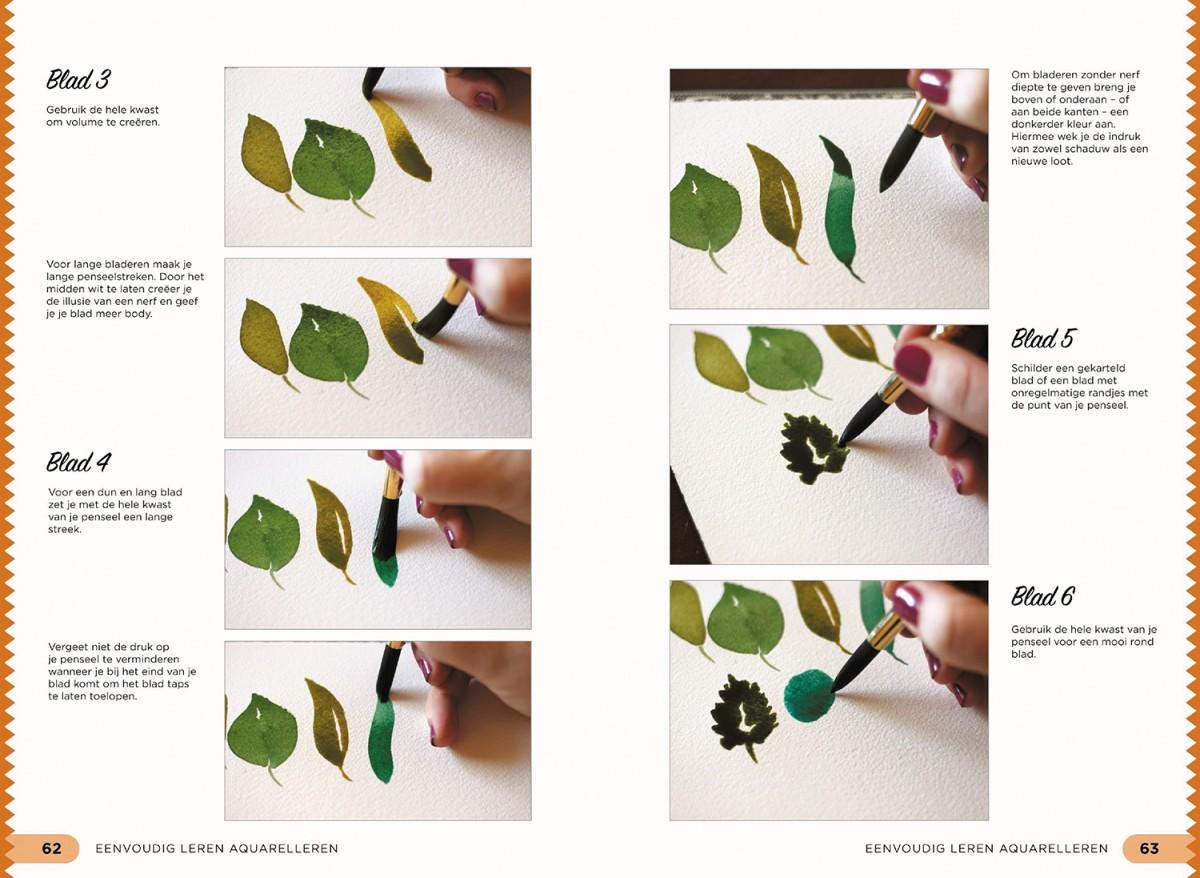 Blad 3

Gebruik de hele kwast om volume te creëren.

Voor lange bladeren maak je lange penseelstreken. Door het midden wit te laten creëer je de illusie van een nerf en geef je je blad meer body.

Blad 4

Voor een dun en lang blad zet je met de hele kwast van je penseel een lange streek.

Vergeet niet de druk op je penseel te verminderen wanneer je bij het eind van je blad komt om het blad taps te laten toelopen.

62 EENVOUDIG LEREN AQUARELLEREN

Om bladeren zonder nerf diepte te geven breng je boven of onderaan – of aan beide kanten – een donkerder kleur aan. Hiermee wek je de indruk van zowel schaduw als een nieuwe loot.

Blad 5

Schilder een gekarteld blad of een blad met onregelmatige randjes met de punt van je penseel.

Blad 6

Gebruik de hele kwast van je penseel voor een mooi rond blad.

EENVOUDIG LEREN AQUARELLEREN 63