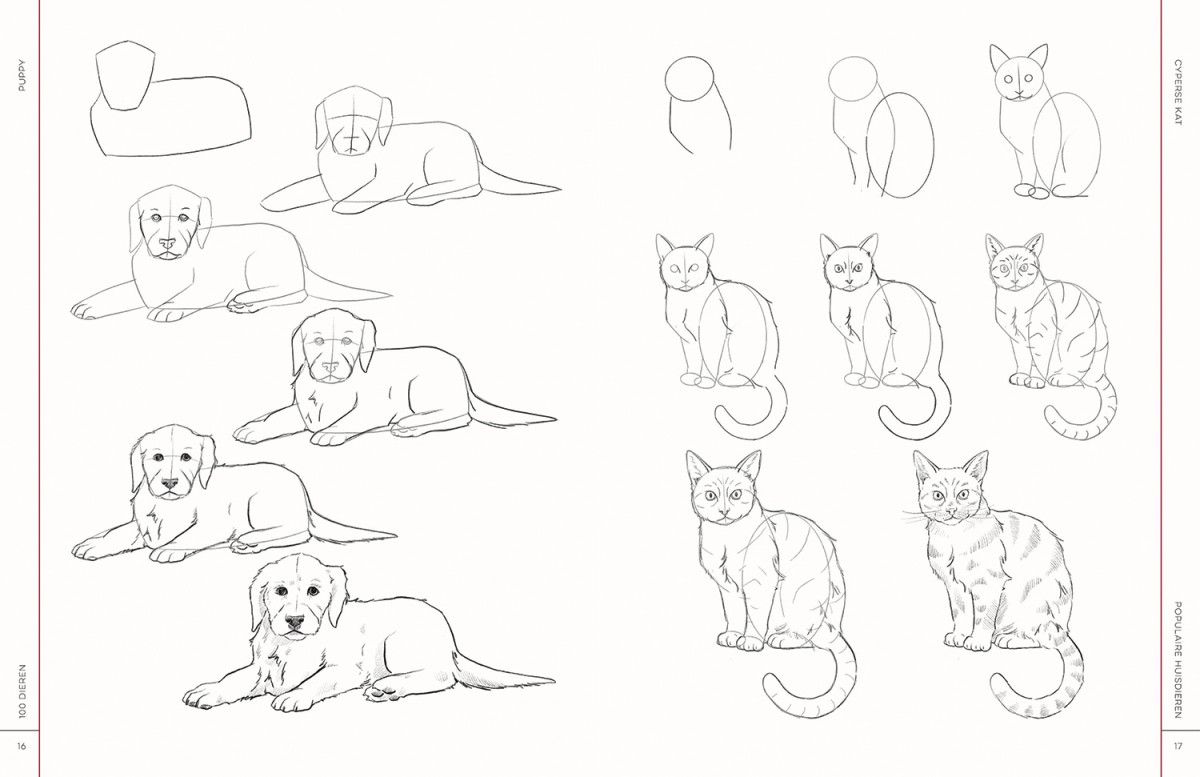 PUPPY

100 DIEREN

16

CYPERSE KAT

POPULAIRE HUISDIEREN

17